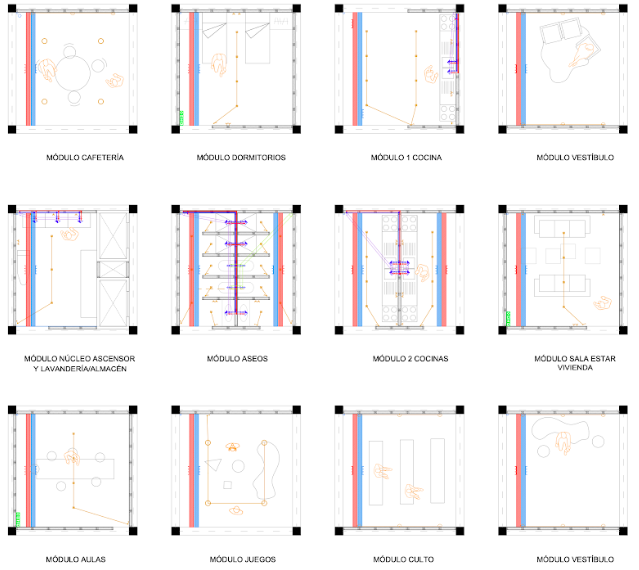 MÓDULO CAFETERÍA

MÓDULO DORMITORIOS

MÓDULO 1 COCINA

MÓDULO VESTÍBULO

MÓDULO NÚCLEO ASCENSOR Y LAVANDERÍA/ALMACÉN

MÓDULO ASEOS

MÓDULO 2 COCINAS

MÓDULO SALA ESTAR VIVIENDA

MÓDULO AULAS

MÓDULO JUEGOS

MÓDULO CULTO

MÓDULO VESTÍBULO